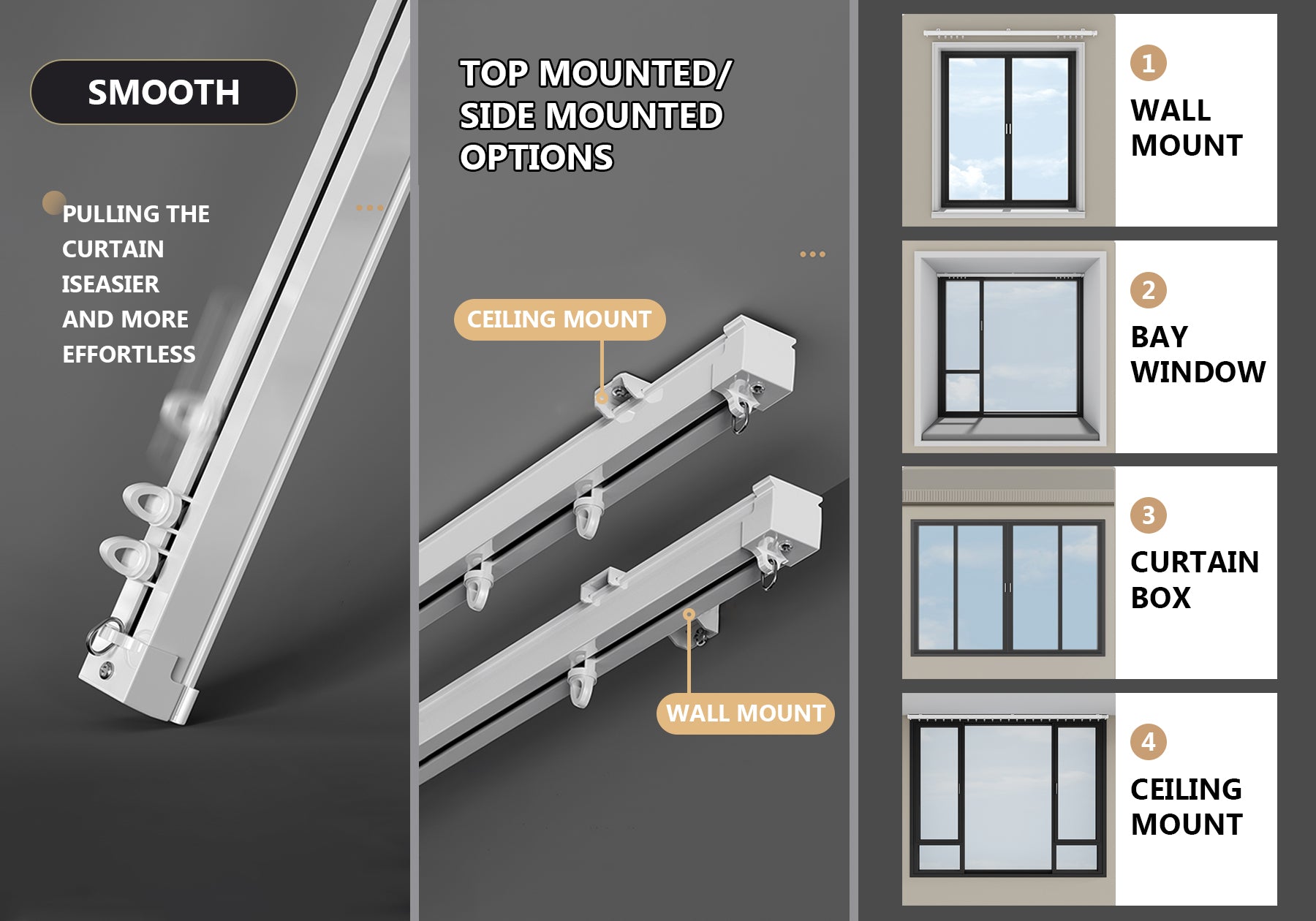 SMOOTH

PULLING THE CURTAIN ISEASIER AND MORE EFFORTLESS

TOP MOUNTED/ SIDE MOUNTED OPTIONS

CEILING MOUNT

WALL MOUNT

1
WALL MOUNT

2
BAY WINDOW

3
CURTAIN BOX

4
CEILING MOUNT